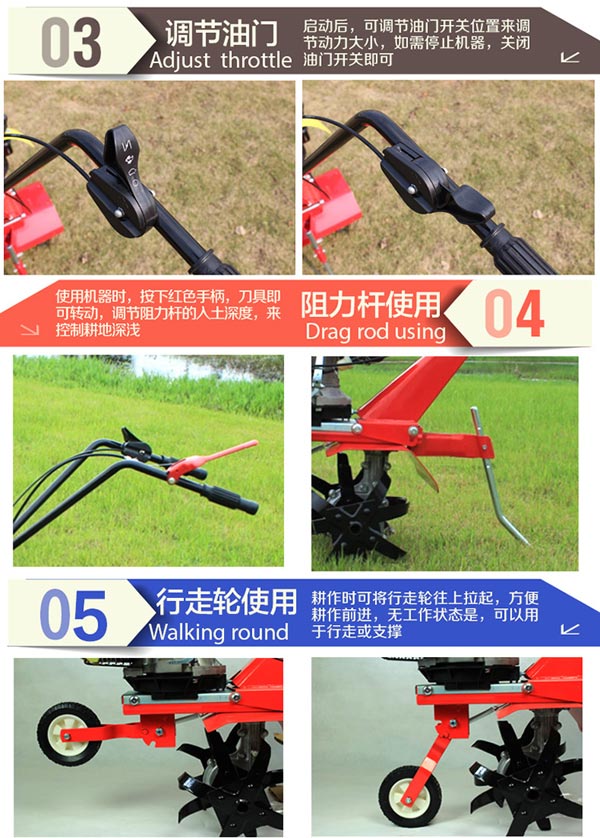 03

调节油门
Adjust throttle

启动后，可调节油门开关位置来调节动力大小，如需停止机器，关闭油门开关即可

使用机器时，按下红色手柄，刀具即可转动，调节阻力杆的人土深度，来控制耕地深浅

阻力杆使用
Drag rod using

04

05

行走轮使用
Walking round

耕作时可将行走轮往上拉起，方便耕作前进，无工作状态是，可以用于行走或支撑